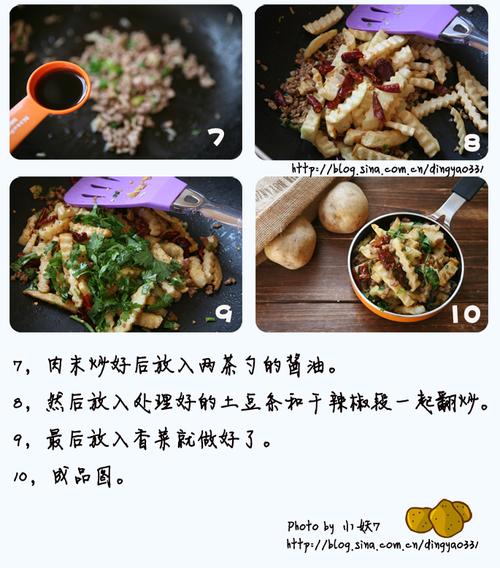 7

8

http://blog.sina.com.cn/dingyao331

9

10

7，肉末炒好后放入两茶勺的酱油。

8，然后放入处理好的土豆条和干辣椒段一起翻炒。

9，最后放入香菜就做好了。

10，成品图。

Photo by 小妖7
http://blog.sina.com.cn/dingyao331