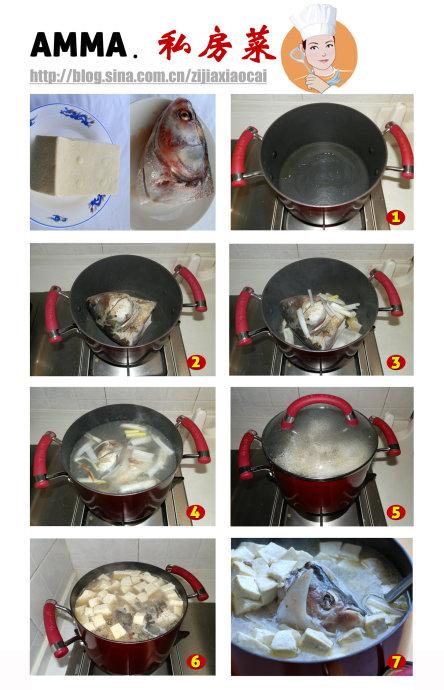 AMMA. 私房菜

http://blog.sina.com.cn/zijiaxiaocai

1

2

3

4

5

6

7