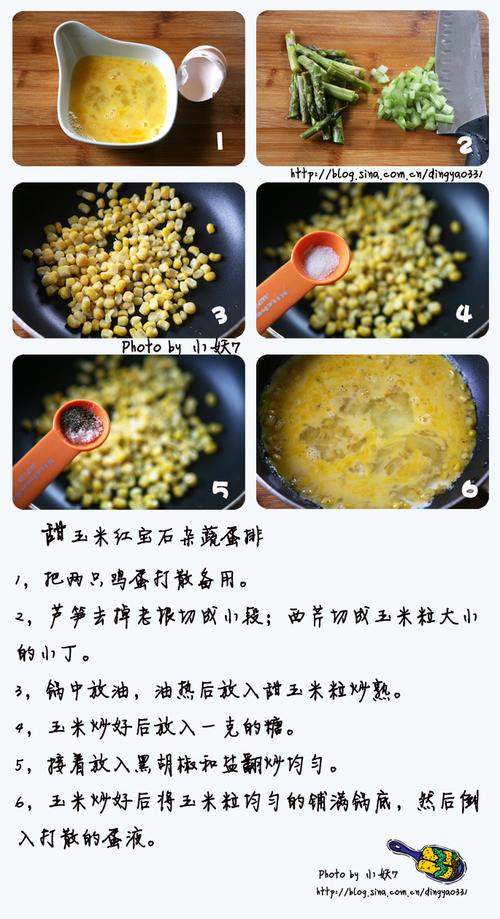 1

2

http://blog.sina.com.cn/dingyao331

3

4

Photo by 小妖7

5

6

甜玉米红宝石杂蔬蛋排

1，把两只鸡蛋打散备用。

2，芦笋去掉老根切成小段；西芹切成玉米粒大小的小丁。

3，锅中放油，油热后放入甜玉米粒炒熟。

4，玉米炒好后放入一克的糖。

5，接着放入黑胡椒和盐翻炒均匀。

6，玉米炒好后将玉米粒均匀的铺满锅底，然后倒入打散的蛋液。

Photo by 小妖7
http://blog.sina.com.cn/dingyao331