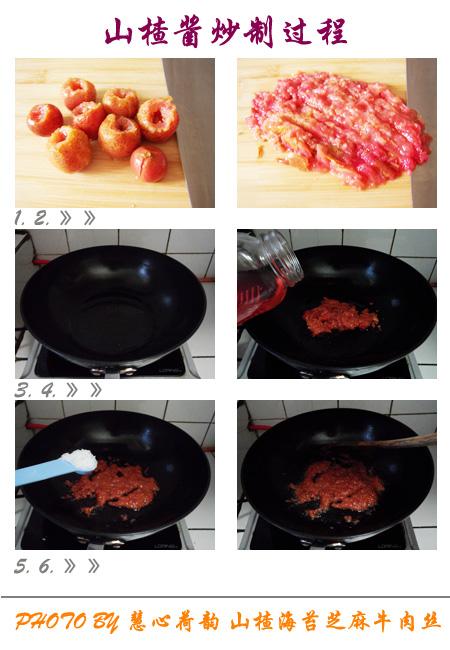 山楂酱炒制过程

1. 2. 》》

3. 4. 》》

5. 6. 》》

PHOTO BY 慧心荷韵 山楂海苔芝麻牛肉丝