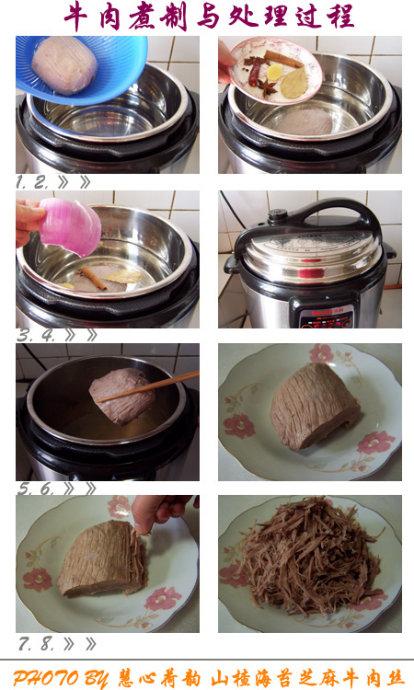 牛肉煮制与处理过程

1. 2. 》》

3. 4. 》》

5. 6. 》》

7. 8. 》》

PHOTO BY 慧心荷韵 山楂海苔芝麻牛肉丝