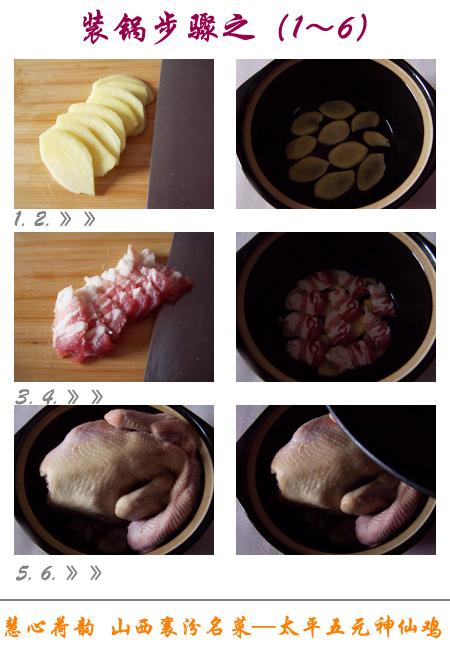 装锅步骤之（1～6）

1. 2. 》》

3. 4. 》》

5. 6. 》》

慧心荷韵 山西襄汾名菜—太平五元神仙鸡