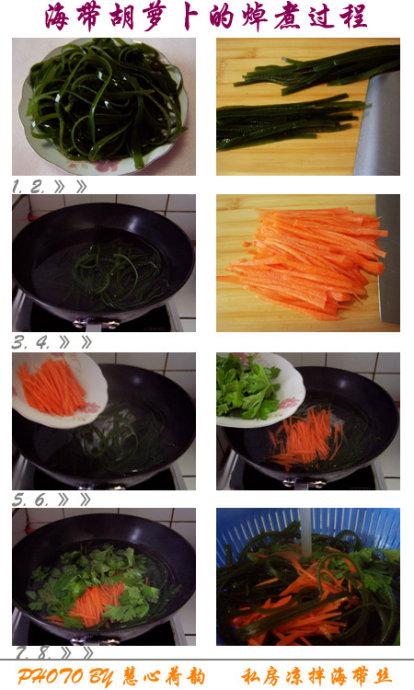 海带胡萝卜的焯煮过程

1. 2. 》》

3. 4. 》》

5. 6. 》》

7. 8. 》》

PHOTO BY 慧心荷韵　私房凉拌海带丝