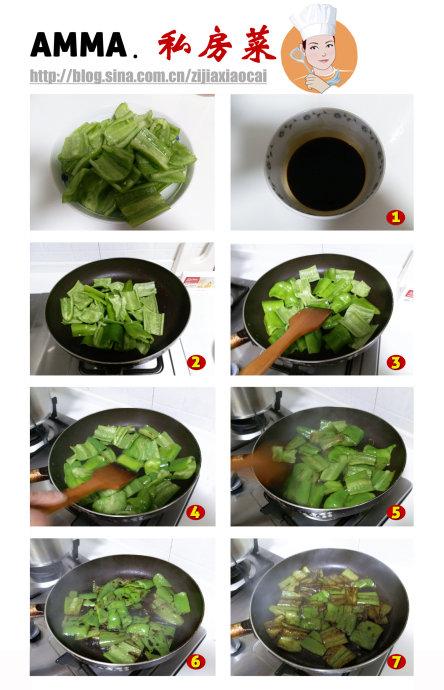 AMMA. 私房菜

http://blog.sina.com.cn/zijiaxiaocai

1

2

3

4

5

6

7