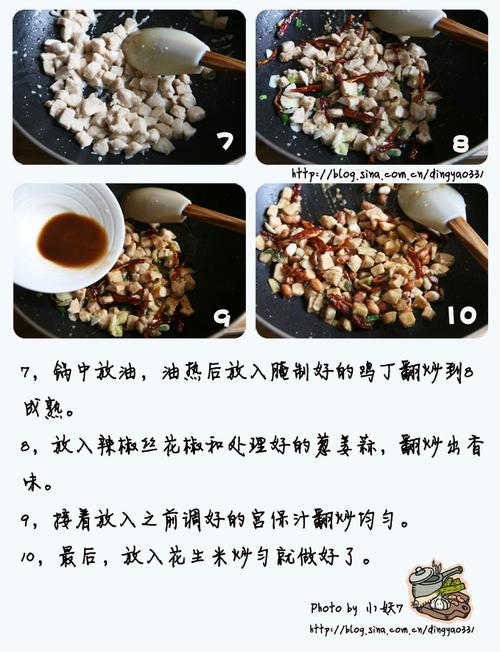 7

8

http://blog.sina.com.cn/dingyao331

9

10

7，锅中放油，油热后放入腌制好的鸡丁翻炒到8成熟。

8，放入辣椒丝花椒和处理好的葱姜蒜，翻炒出香味。

9，接着放入之前调好的宫保汁翻炒均匀。

10，最后，放入花生米炒匀就做好了。

Photo by 小妖7
http://blog.sina.com.cn/dingyao331