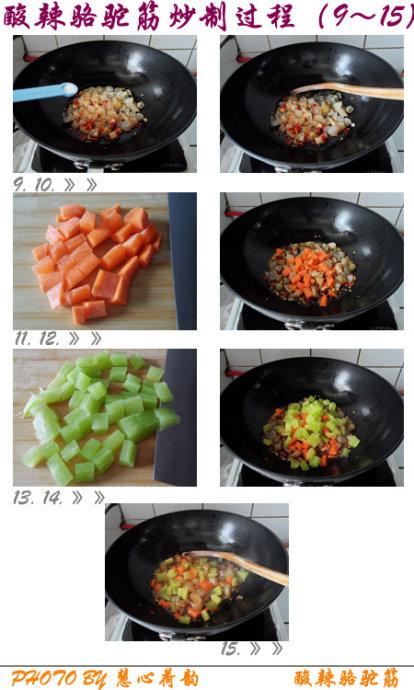 酸辣骆驼筋炒制过程（9～15）

9. 10. 》》

11. 12. 》》

13. 14. 》》

15. 》》

PHOTO BY 慧心荷韵　　酸辣骆驼筋