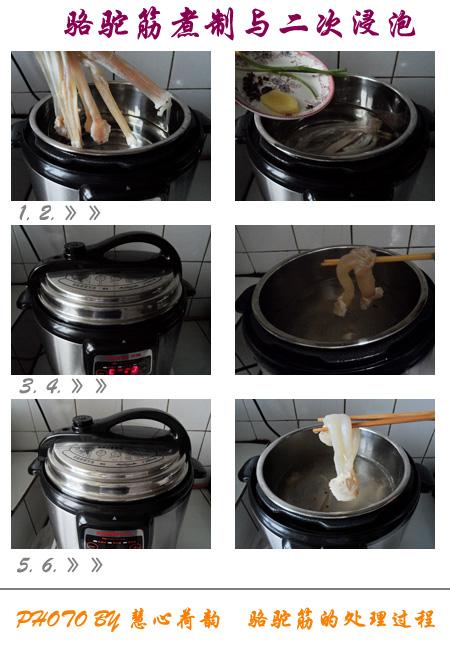 骆驼筋煮制与二次浸泡

1. 2. 》》

3. 4. 》》

5. 6. 》》

PHOTO BY 慧心荷韵　骆驼筋的处理过程