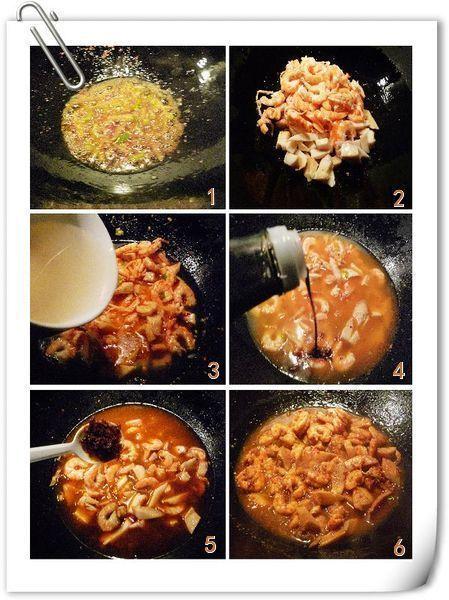 1
2
3
4
5
6