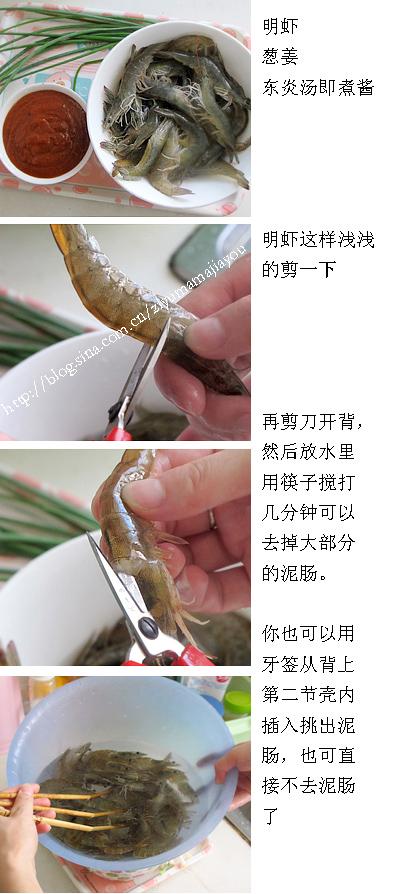 明虾
葱姜
东炎汤即煮酱

明虾这样浅浅的剪一下

http://blog.sina.com.cn/ziyumamajiayou

再剪刀开背，然后放水里用筷子搅打几分钟可以去掉大部分的泥肠。

你也可以用牙签从背上第二节壳内插入挑出泥肠，也可直接不去泥肠了