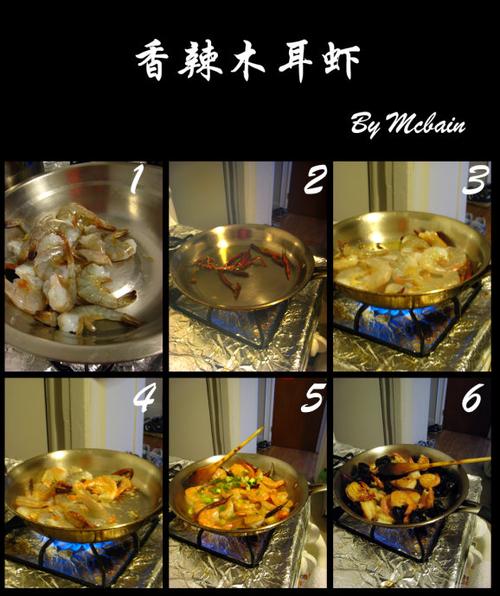 香辣木耳虾

By Mcbain

1

2

3

4

5

6