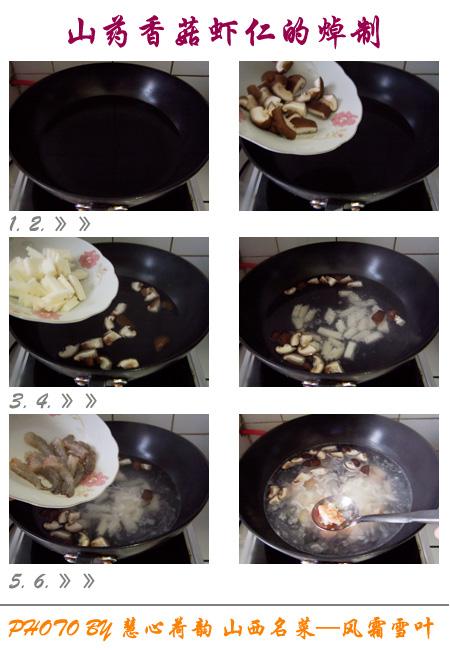 山药香菇虾仁的焯制

1. 2. 》》

3. 4. 》》

5. 6. 》》

PHOTO BY 慧心荷韵 山西名菜—风霜雪叶