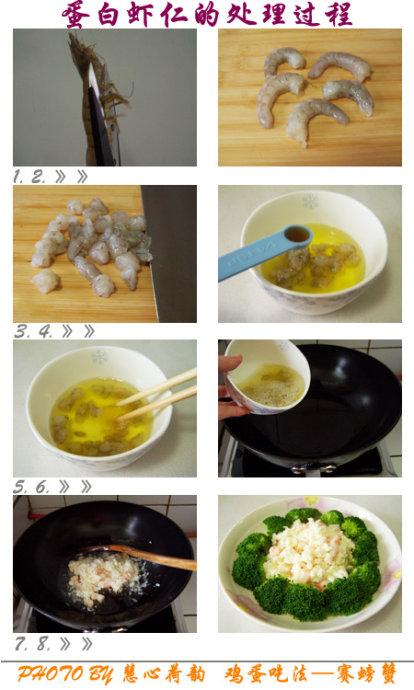 蛋白虾仁的处理过程

1. 2. 》》

3. 4. 》》

5. 6. 》》

7. 8. 》》

PHOTO BY 慧心荷韵 鸡蛋吃法—赛螃蟹