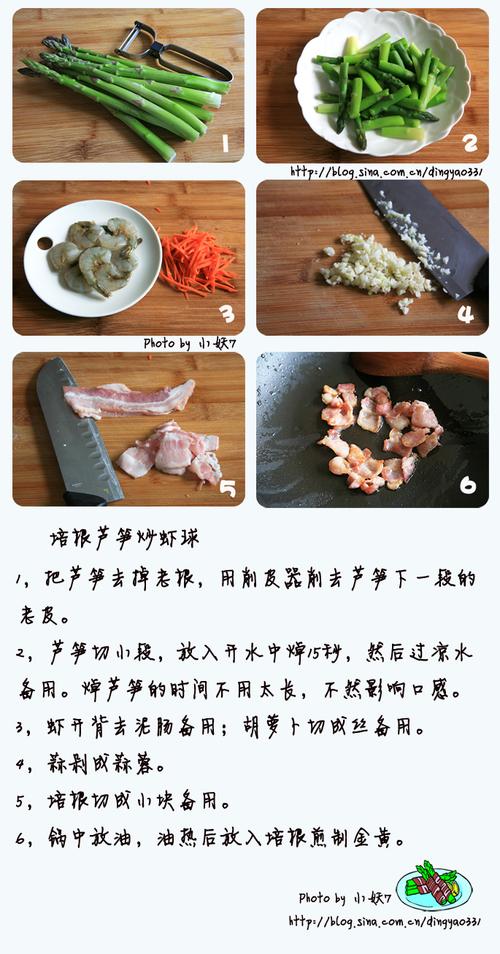 1

2

http://blog.sina.com.cn/dingyao331

3

4

Photo by 小妖7

5

6

培根芦笋炒虾球

1，把芦笋去掉老根，用削皮器削去芦笋下一段的老皮。

2，芦笋切小段，放入开水中焯15秒，然后过凉水备用。焯芦笋的时间不用太长，不然影响口感。

3，虾开背去泥肠备用；胡萝卜切成丝备用。

4，蒜剁成蒜蓉。

5，培根切成小块备用。

6，锅中放油，油热后放入培根煎制金黄。

Photo by 小妖7

http://blog.sina.com.cn/dingyao331