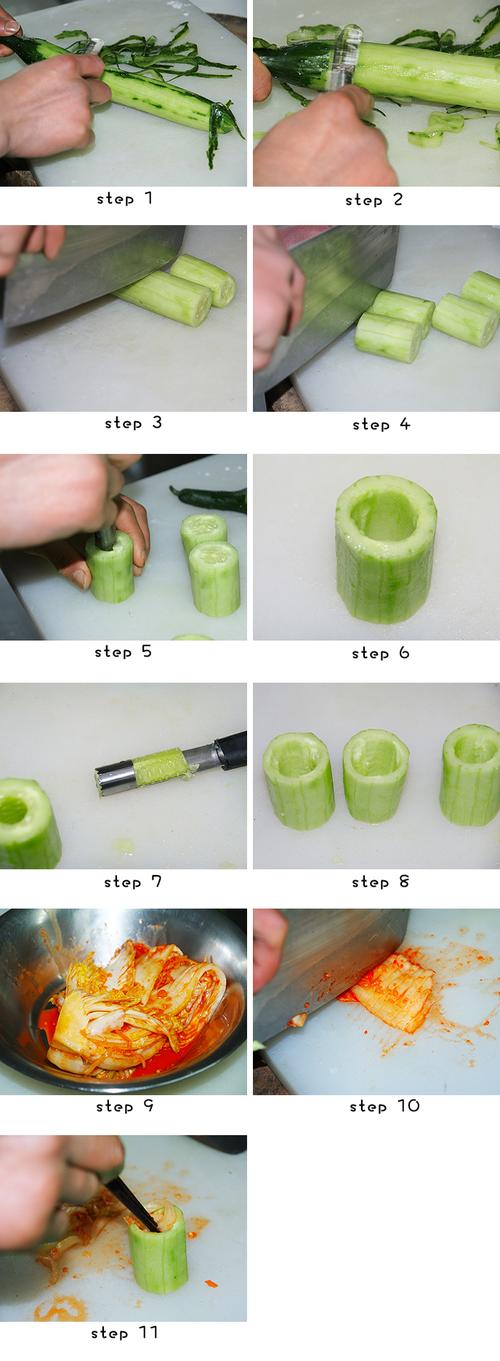 step 1

step 2

step 3

step 4

step 5

step 6

step 7

step 8

step 9

step 10

step 11