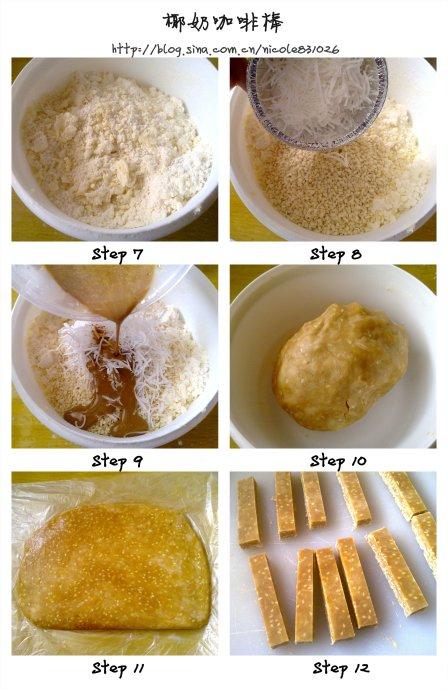 椰奶咖啡棒
http://blog.sina.com.cn/nicole831026

Step 7

Step 8

Step 9

Step 10

Step 11

Step 12