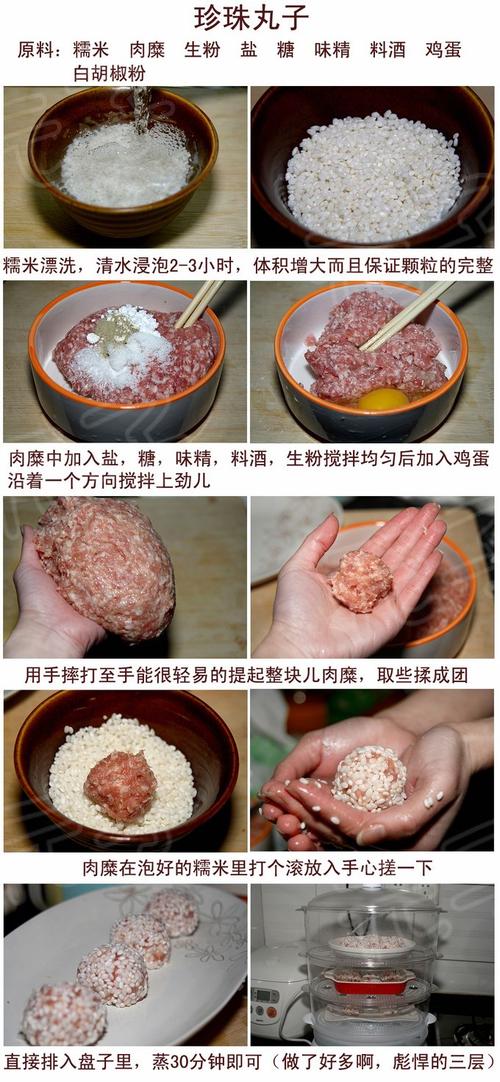 珍珠丸子

原料：糯米　肉糜　生粉　盐　糖　味精　料酒　鸡蛋　白胡椒粉

糯米漂洗，清水浸泡2-3小时，体积增大而且保证颗粒的完整

肉糜中加入盐，糖，味精，料酒，生粉搅拌均匀后加入鸡蛋沿着一个方向搅拌上劲儿

用手摔打至手能很轻易的提起整块儿肉糜，取些揉成团

肉糜在泡好的糯米里打个滚放入手心搓一下

直接排入盘子里，蒸30分钟即可（做了好多啊，彪悍的三层）