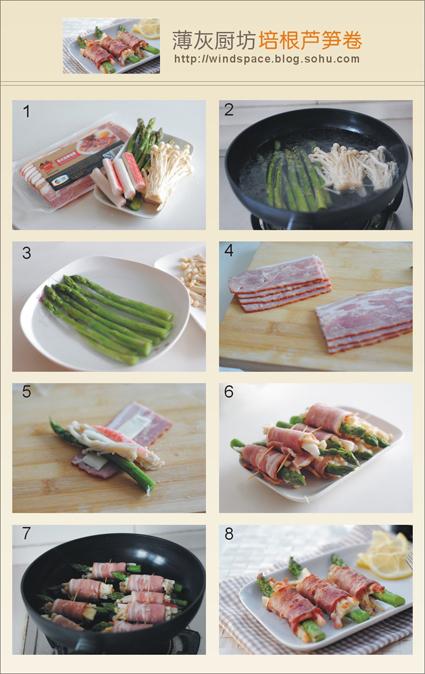 薄灰厨坊 培根芦笋卷
http://windspace.blog.sohu.com

1

2

3

4

5

6

7

8