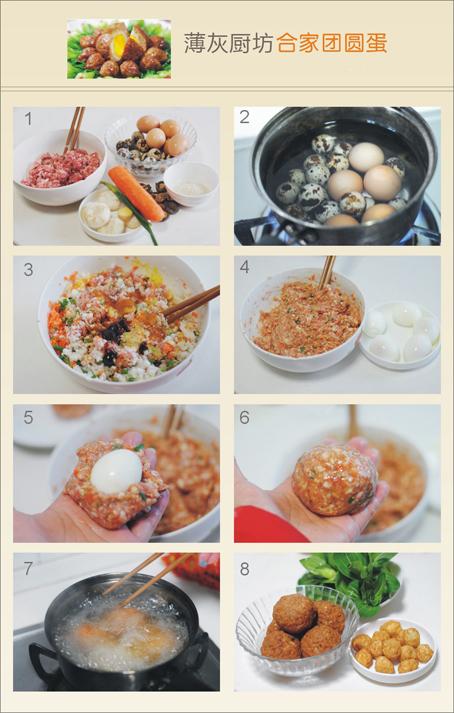 薄灰厨坊合家团圆蛋

1

2

3

4

5

6

7

8