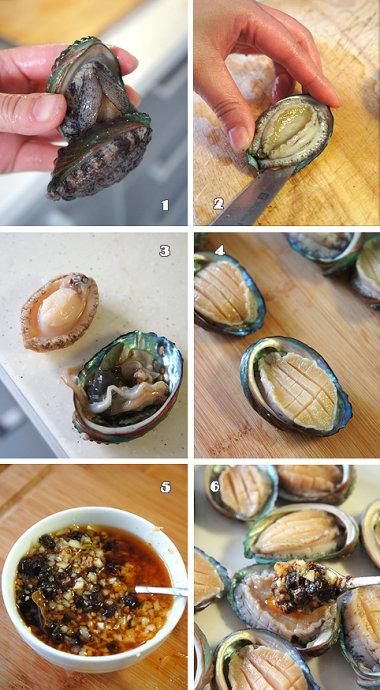 1
2
3
4
5
6