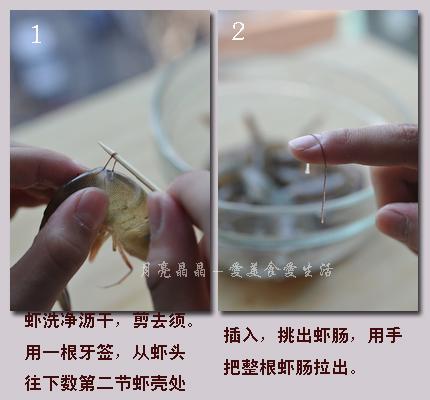 1

2

月亮晶晶—爱美食爱生活

虾洗净沥干，剪去须。用一根牙签，从虾头往下数第二节虾壳处

插入，挑出虾肠，用手把整根虾肠拉出。