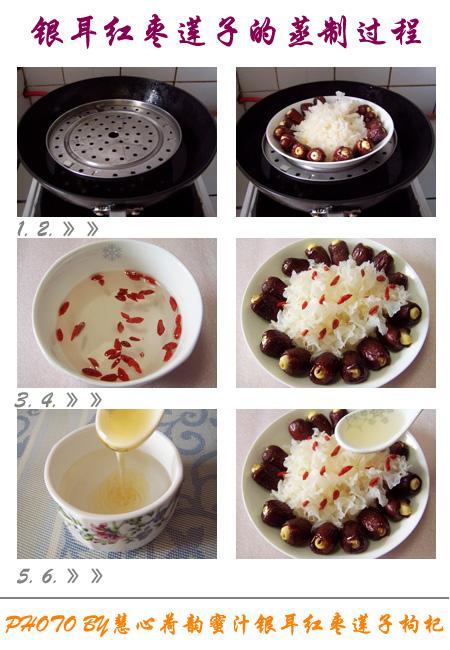 银耳红枣莲子的蒸制过程

1. 2. 》》

3. 4. 》》

5. 6. 》》

PHOTO BY慧心荷韵蜜汁银耳红枣莲子枸杞