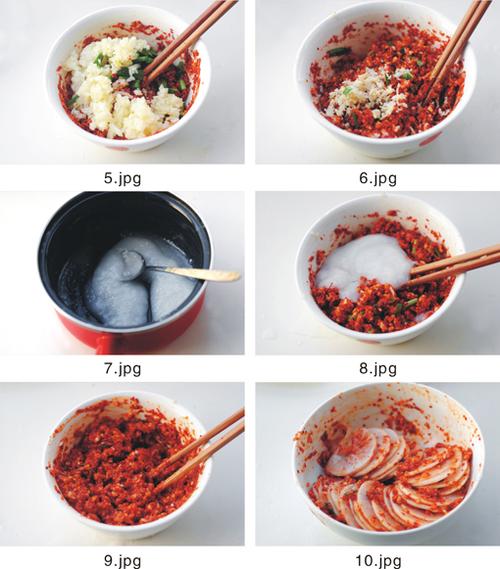 5.jpg

6.jpg

7.jpg

8.jpg

9.jpg

10.jpg