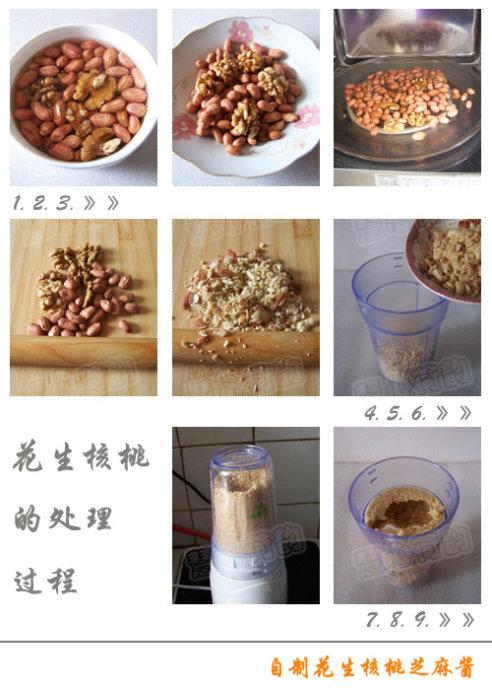 1. 2. 3. 》》

4. 5. 6. 》》

花生核桃

的处理

过程

7. 8. 9. 》》

自制花生核桃芝麻酱