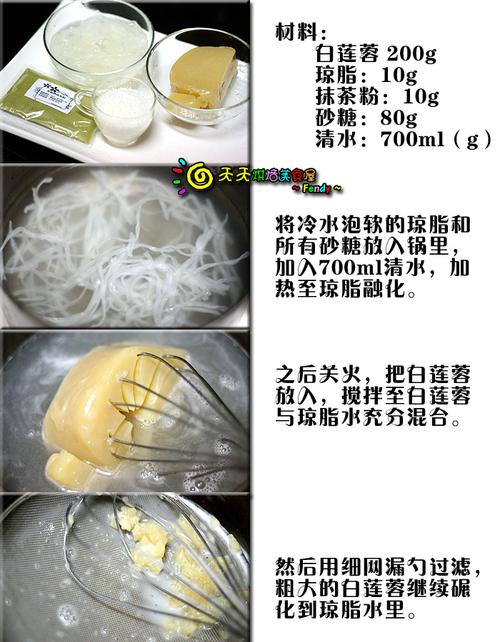 材料：
白莲蓉 200g
琼脂：10g
抹茶粉：10g
砂糖：80g
清水：700ml（g）

天天烘焙美食屋
~ Fendy ~

将冷水泡软的琼脂和所有砂糖放入锅里，加入700ml清水，加热至琼脂融化。

之后关火，把白莲蓉放入，搅拌至白莲蓉与琼脂水充分混合。

然后用细网漏勺过滤，粗大的白莲蓉继续碾化到琼脂水里。