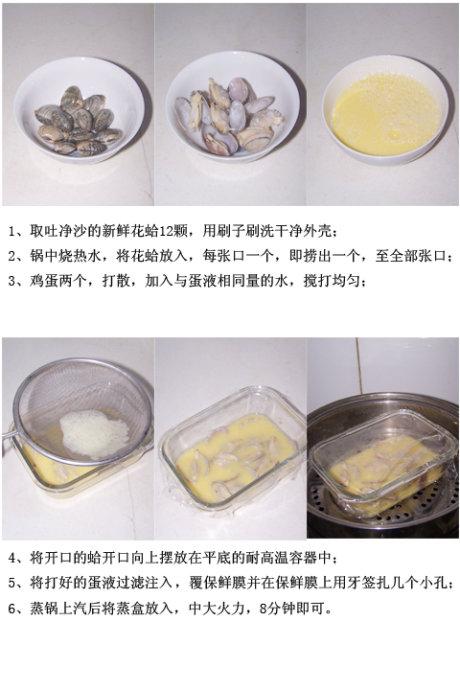 1、取吐净沙的新鲜花蛤12颗，用刷子刷洗干净外壳；
2、锅中烧热水，将花蛤放入，每张口一个，即捞出一个，至全部张口；
3、鸡蛋两个，打散，加入与蛋液相同量的水，搅打均匀；

4、将开口的蛤开口向上摆放在平底的耐高温容器中；
5、将打好的蛋液过滤注入，覆保鲜膜并在保鲜膜上用牙签扎几个小孔；
6、蒸锅上汽后将蒸盒放入，中大火力，8分钟即可。