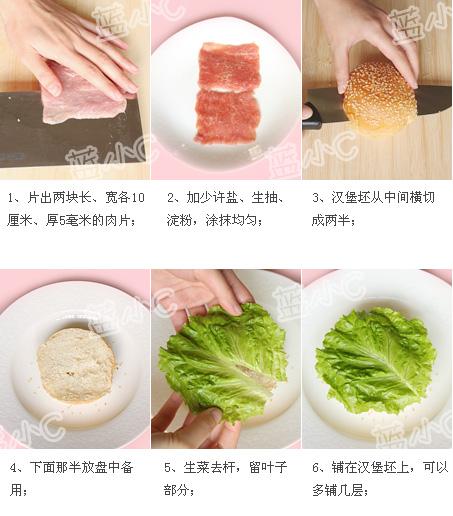 蓝小C

1、片出两块长、宽各10厘米、厚5毫米的肉片；

2、加少许盐、生抽、淀粉，涂抹均匀；

3、汉堡坯从中间横切成两半；

4、下面那半放盘中备用；

5、生菜去杆，留叶子部分；

6、铺在汉堡坯上，可以多铺几层；