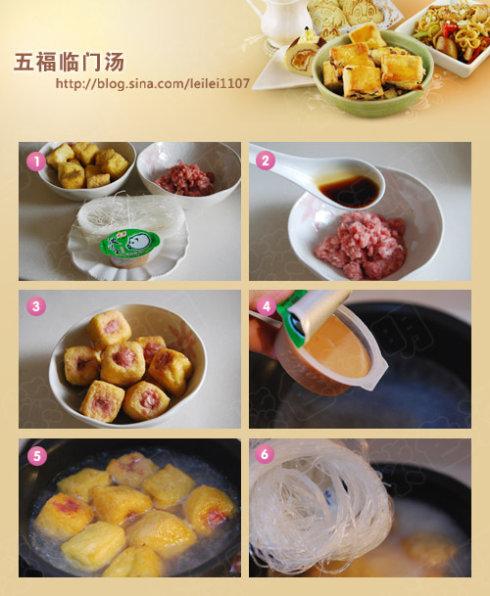 五福临门汤
http://blog.sina.com/leilei1107

1

2

3

4

5

6